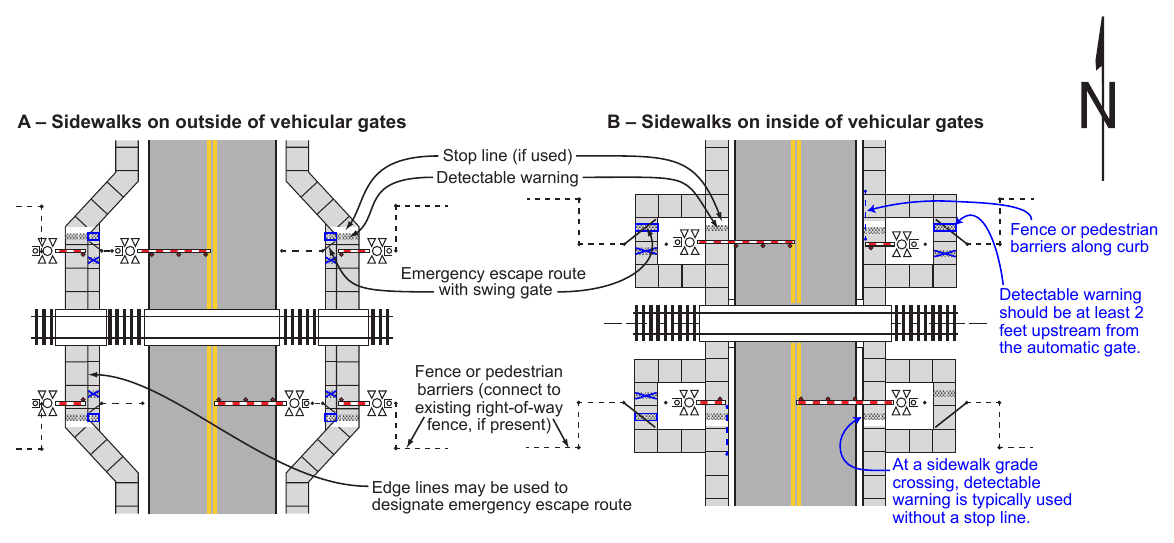 N

A – Sidewalks on outside of vehicular gates

B – Sidewalks on inside of vehicular gates

Stop line (if used)

Detectable warning

Emergency escape route with swing gate

Fence or pedestrian barriers (connect to existing right-of-way fence, if present)

Edge lines may be used to designate emergency escape route

Fence or pedestrian barriers along curb

Detectable warning should be at least 2 feet upstream from the automatic gate.

At a sidewalk grade crossing, detectable warning is typically used without a stop line.